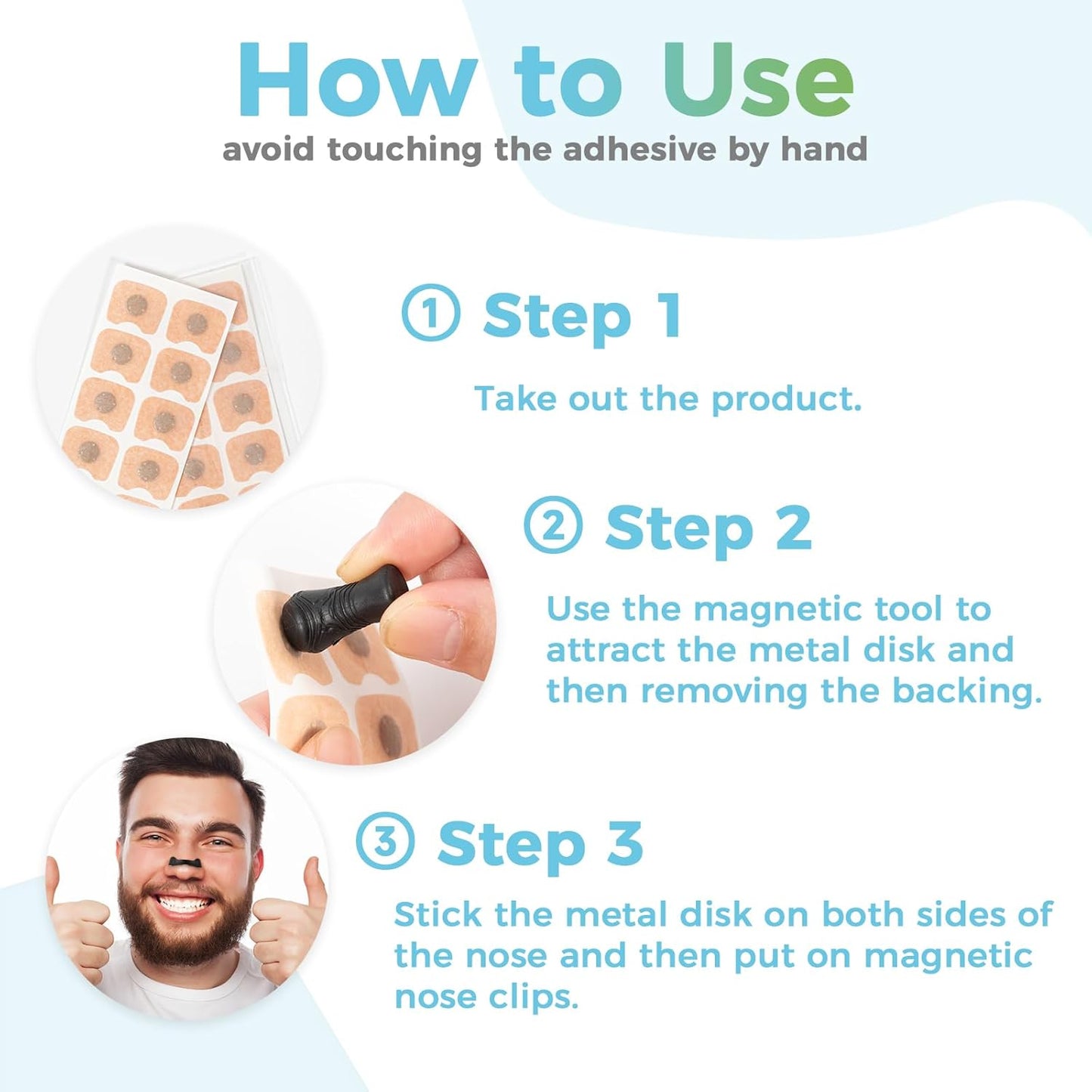 How to Use
avoid touching the adhesive by hand

① Step 1

Take out the product.

② Step 2

Use the magnetic tool to attract the metal disk and then removing the backing.

③ Step 3

Stick the metal disk on both sides of the nose and then put on magnetic nose clips.