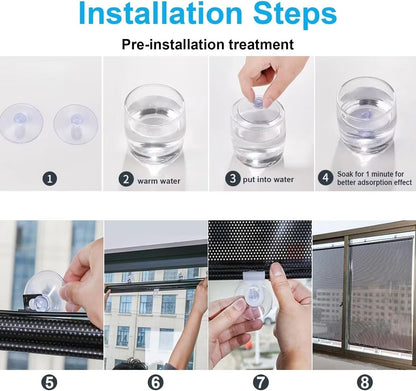 Installation Steps

Pre-installation treatment

1

2 warm water

3 put into water

4 Soak for 1 minute for better adsorption effect

5

6

7

8