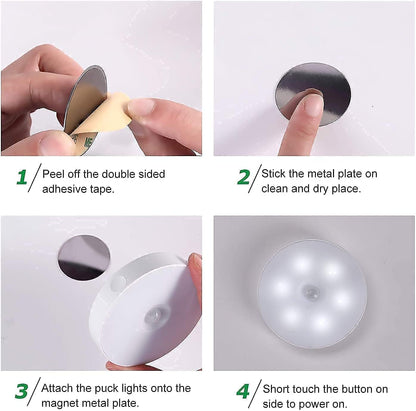 1 Peel off the double sided adhesive tape.

2 Stick the metal plate on clean and dry place.

3 Attach the puck lights onto the magnet metal plate.

4 Short touch the button on side to power on.