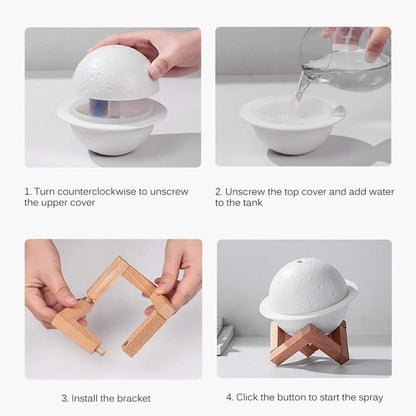 1. Turn counterclockwise to unscrew the upper cover

2. Unscrew the top cover and add water to the tank

3. Install the bracket

4. Click the button to start the spray