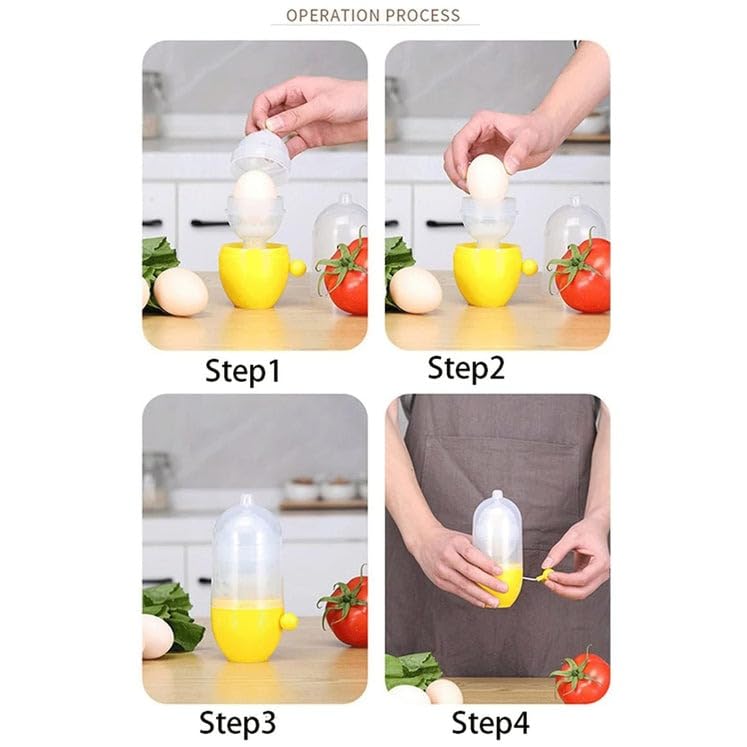 OPERATION PROCESS

Step1

Step2

Step3

Step4