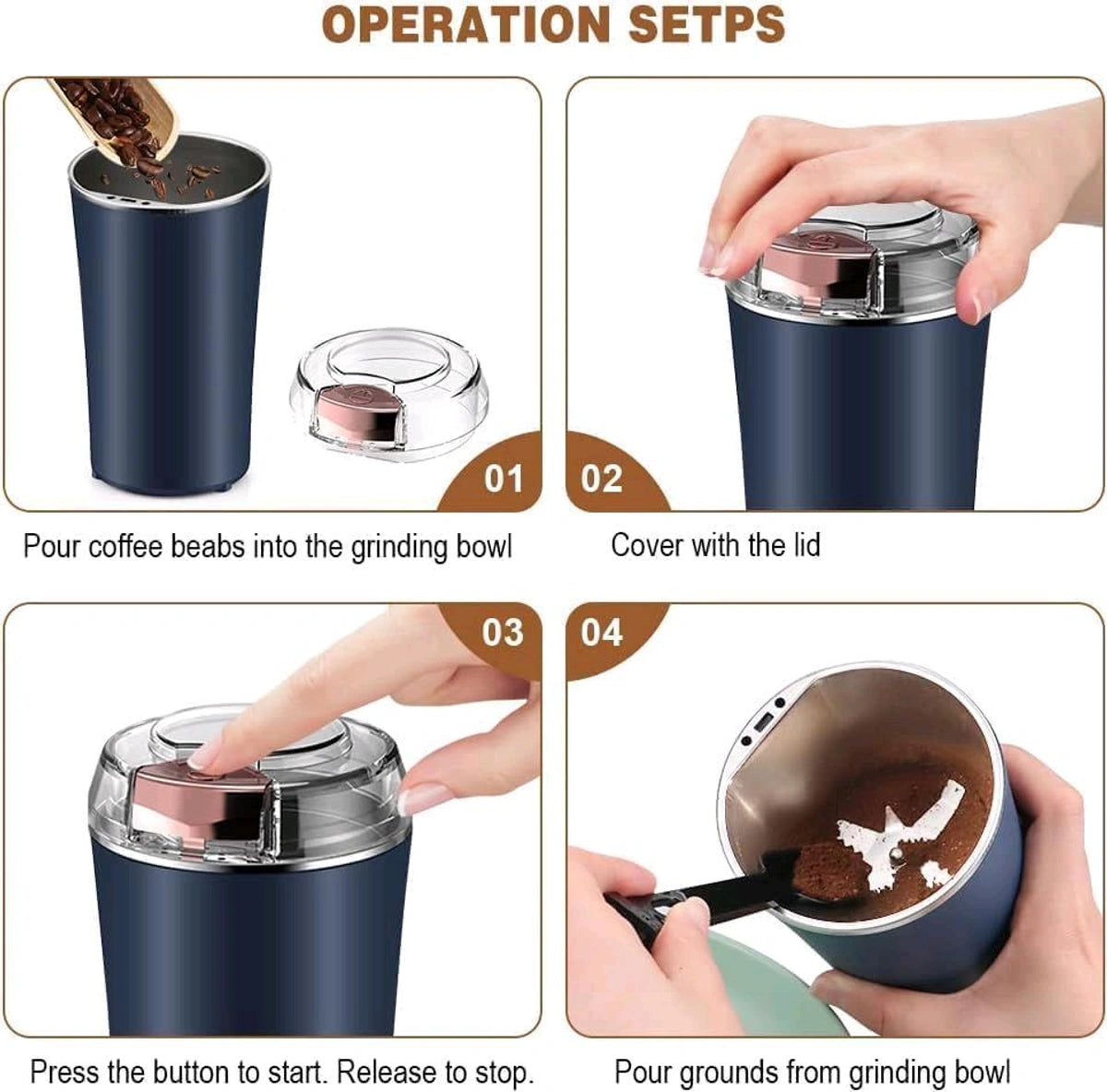 OPERATION SETPS

01

Pour coffee beabs into the grinding bowl

02

Cover with the lid

03

Press the button to start. Release to stop.

04

Pour grounds from grinding bowl