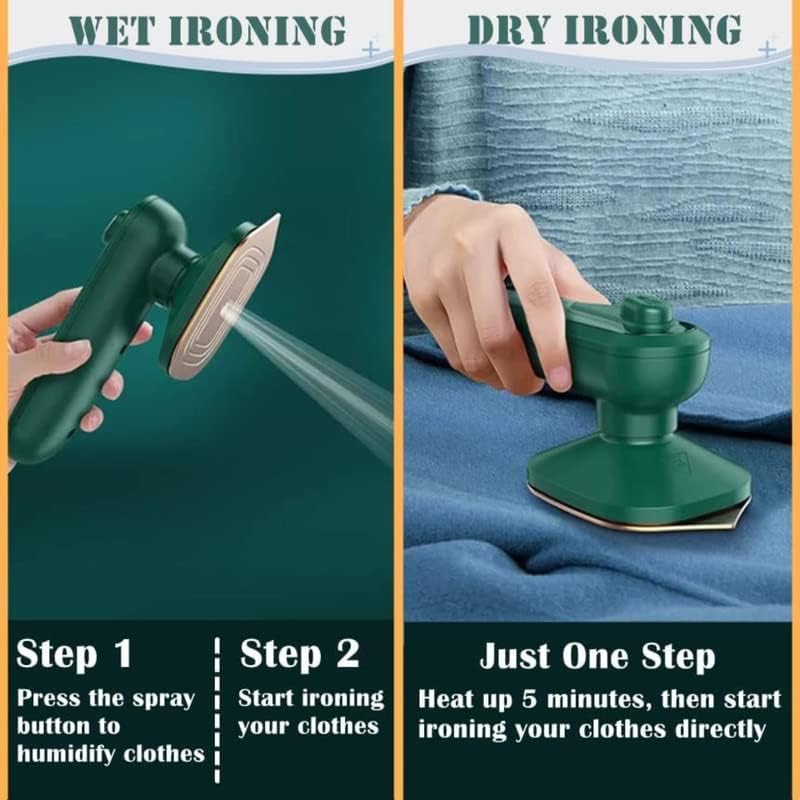 WET IRONING

Step 1
Press the spray button to humidify clothes

Step 2
Start ironing your clothes

DRY IRONING

Just One Step
Heat up 5 minutes, then start ironing your clothes directly