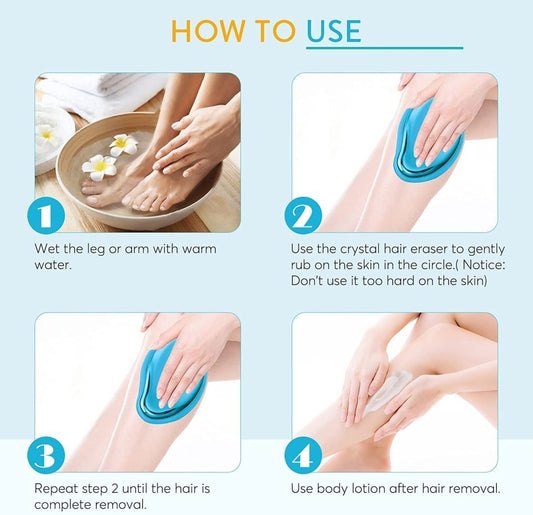 HOW TO USE

1

Wet the leg or arm with warm water.

2

Use the crystal hair eraser to gently rub on the skin in the circle.( Notice: Don't use it too hard on the skin)

3

Repeat step 2 until the hair is complete removal.

4

Use body lotion after hair removal.