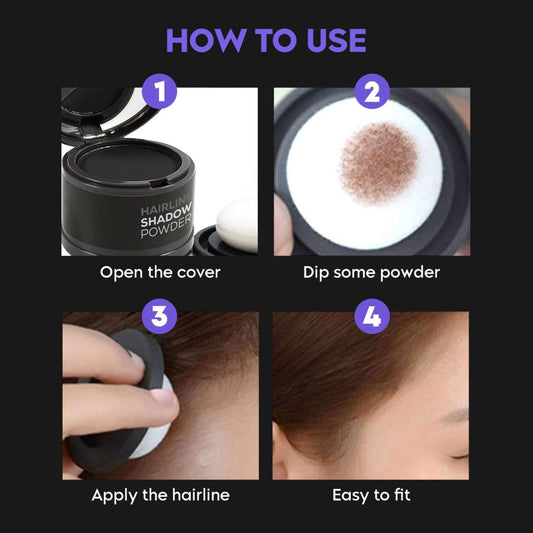 HOW TO USE

1

HAIRLINE
SHADOW
POWDER

Open the cover

2

Dip some powder

3

Apply the hairline

4

Easy to fit